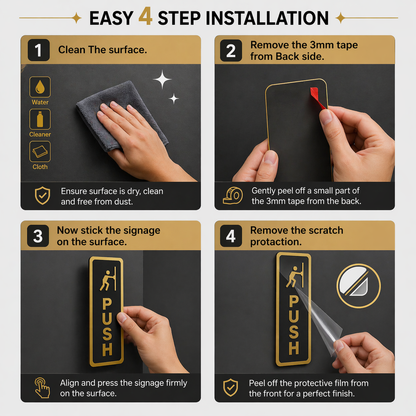 EASY 4 STEP INSTALLATION

1 Clean The surface.

Water

Cleaner

Cloth

Ensure surface is dry, clean and free from dust.

2 Remove the 3mm tape from Back side.

Gently peel off a small part of the 3mm tape from the back.

3 Now stick the signage on the surface.

PUSH

Align and press the signage firmly on the surface.

4 Remove the scratch protaction.

PUSH

Peel off the protective film from the front for a perfect finish.