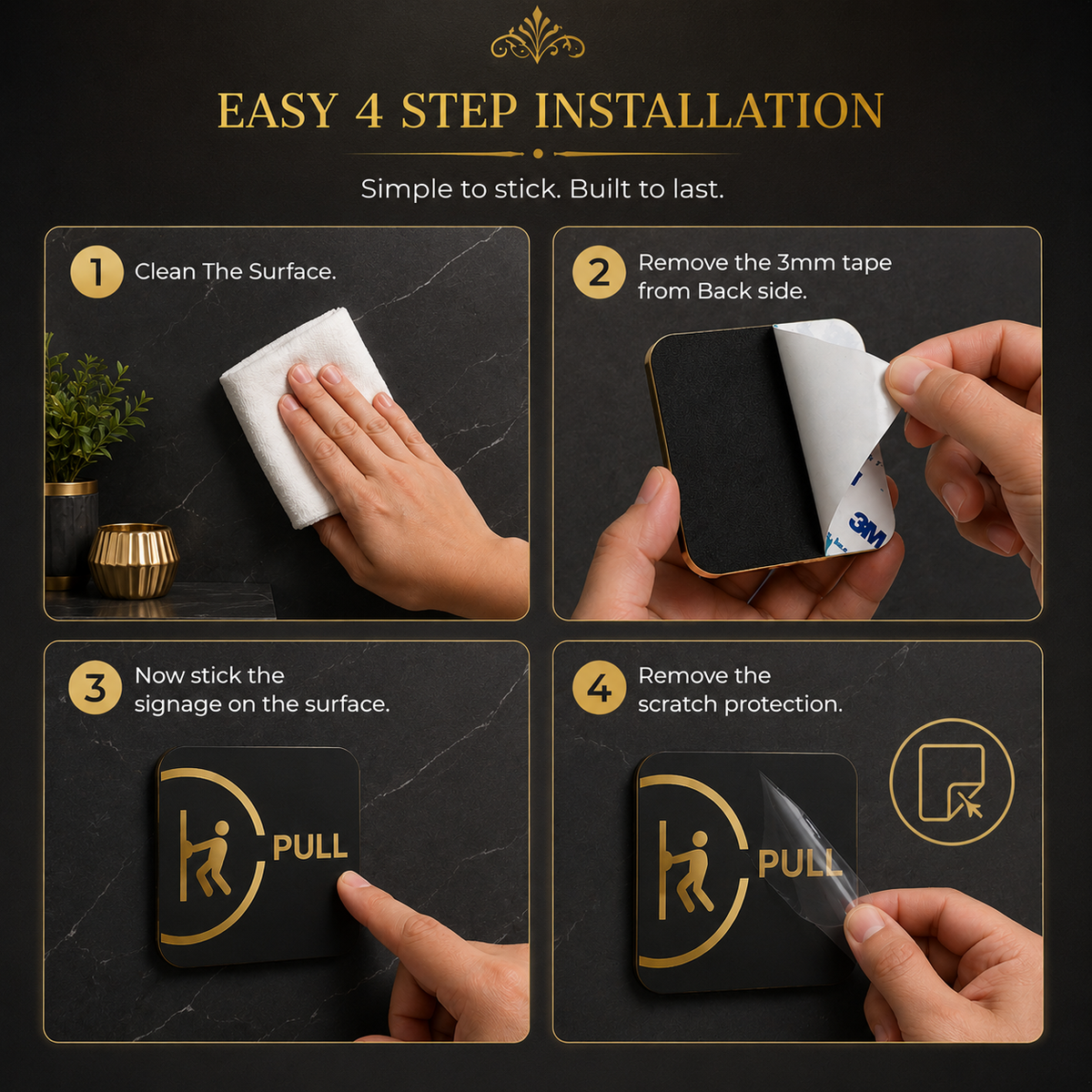 EASY 4 STEP INSTALLATION

Simple to stick. Built to last.

1 Clean The Surface.

2 Remove the 3mm tape from Back side.

3M

3 Now stick the signage on the surface.

PULL

4 Remove the scratch protection.

PULL